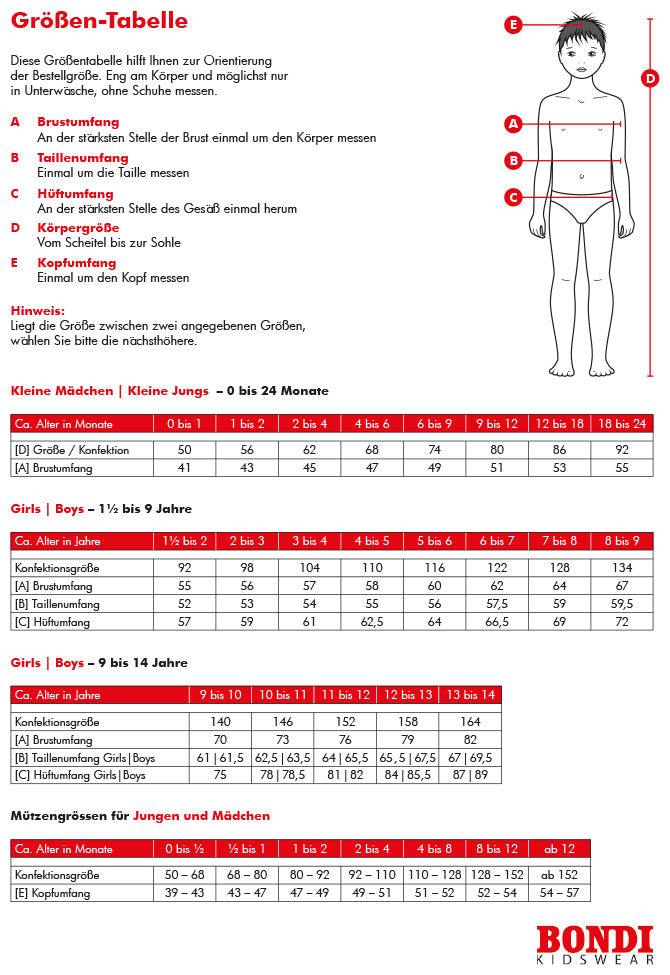 Größen-Tabelle

Diese Größentabelle hilft Ihnen zur Orientierung der Bestellgröße. Eng am Körper und möglichst nur in Unterwäsche, ohne Schuhe messen.

A Brustumfang
An der stärksten Stelle der Brust einmal um den Körper messen

B Taillenumfang
Einmal um die Taille messen

C Hüftumfang
An der stärksten Stelle des Gesäß einmal herum

D Körpergröße
Vom Scheitel bis zur Sohle

E Kopfumfang
Einmal um den Kopf messen

Hinweis:
Liegt die Größe zwischen zwei angegebenen Größen, wählen Sie bitte die nächsthöhere.

E
D
A
B
C

Kleine Mädchen | Kleine Jungs – 0 bis 24 Monate

| Ca. Alter in Monate | 0 bis 1 | 1 bis 2 | 2 bis 4 | 4 bis 6 | 6 bis 9 | 9 bis 12 | 12 bis 18 | 18 bis 24 |
|---|---|---|---|---|---|---|---|---|
| [D] Größe / Konfektion | 50 | 56 | 62 | 68 | 74 | 80 | 86 | 92 |
| [A] Brustumfang | 41 | 43 | 45 | 47 | 49 | 51 | 53 | 55 |

Girls | Boys – 1½ bis 9 Jahre

| Ca. Alter in Jahre | 1½ bis 2 | 2 bis 3 | 3 bis 4 | 4 bis 5 | 5 bis 6 | 6 bis 7 | 7 bis 8 | 8 bis 9 |
|---|---|---|---|---|---|---|---|---|
| Konfektionsgröße | 92 | 98 | 104 | 110 | 116 | 122 | 128 | 134 |
| [A] Brustumfang | 55 | 56 | 57 | 58 | 60 | 62 | 64 | 67 |
| [B] Taillenumfang | 52 | 53 | 54 | 55 | 56 | 57,5 | 59 | 59,5 |
| [C] Hüftumfang | 57 | 59 | 61 | 62,5 | 64 | 66,5 | 69 | 72 |

Girls | Boys – 9 bis 14 Jahre

| Ca. Alter in Jahre | 9 bis 10 | 10 bis 11 | 11 bis 12 | 12 bis 13 | 13 bis 14 |
|---|---|---|---|---|---|
| Konfektionsgröße | 140 | 146 | 152 | 158 | 164 |
| [A] Brustumfang | 70 | 73 | 76 | 79 | 82 |
| [B] Taillenumfang Girls\|Boys | 61 \| 61,5 | 62,5 \| 63,5 | 64 \| 65,5 | 65,5 \| 67,5 | 67 \| 69,5 |
| [C] Hüftumfang Girls\|Boys | 75 | 78 \| 78,5 | 81 \| 82 | 84 \| 85,5 | 87 \| 89 |

Mützengrössen für Jungen und Mädchen

| Ca. Alter in Monate | 0 bis ½ | ½ bis 1 | 1 bis 2 | 2 bis 4 | 4 bis 8 | 8 bis 12 | ab 12 |
|---|---|---|---|---|---|---|---|
| Konfektionsgröße | 50 – 68 | 68 – 80 | 80 – 92 | 92 – 110 | 110 – 128 | 128 – 152 | ab 152 |
| [E] Kopfumfang | 39 – 43 | 43 – 47 | 47 – 49 | 49 – 51 | 51 – 52 | 52 – 54 | 54 – 57 |

BONDI
KIDSWEAR